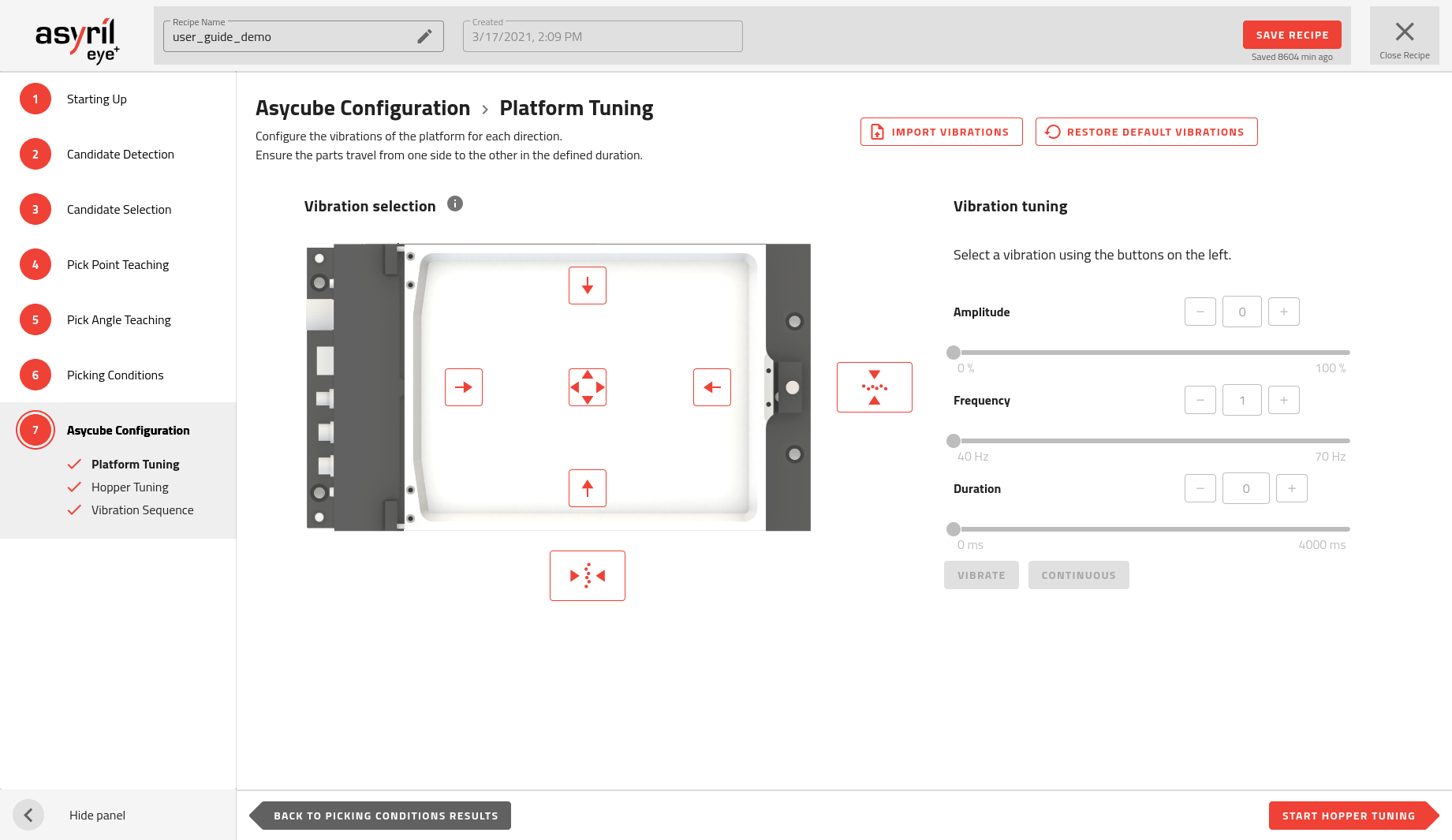 asyril eye+

Recipe Name
user_guide_demo

Created
3/17/2021, 2:09 PM

SAVE RECIPE
Saved 8604 min ago

Close Recipe

1 Starting Up
2 Candidate Detection
3 Candidate Selection
4 Pick Point Teaching
5 Pick Angle Teaching
6 Picking Conditions
7 Asycube Configuration
Platform Tuning
Hopper Tuning
Vibration Sequence

Hide panel

Asycube Configuration > Platform Tuning

Configure the vibrations of the platform for each direction.
Ensure the parts travel from one side to the other in the defined duration.

IMPORT VIBRATIONS

RESTORE DEFAULT VIBRATIONS

Vibration selection

Vibration tuning

Select a vibration using the buttons on the left.

Amplitude
−
0
+
0 %
100 %

Frequency
−
1
+
40 Hz
70 Hz

Duration
−
0
+
0 ms
4000 ms

VIBRATE
CONTINUOUS

BACK TO PICKING CONDITIONS RESULTS

START HOPPER TUNING