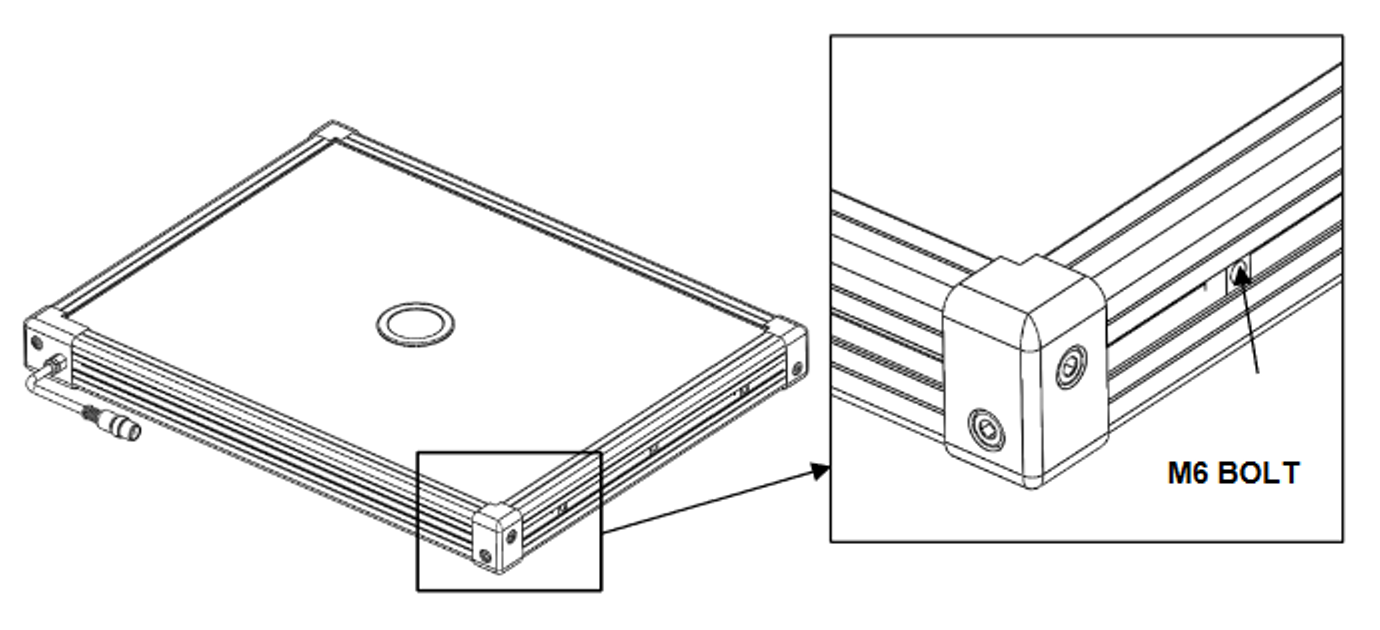 M6 BOLT