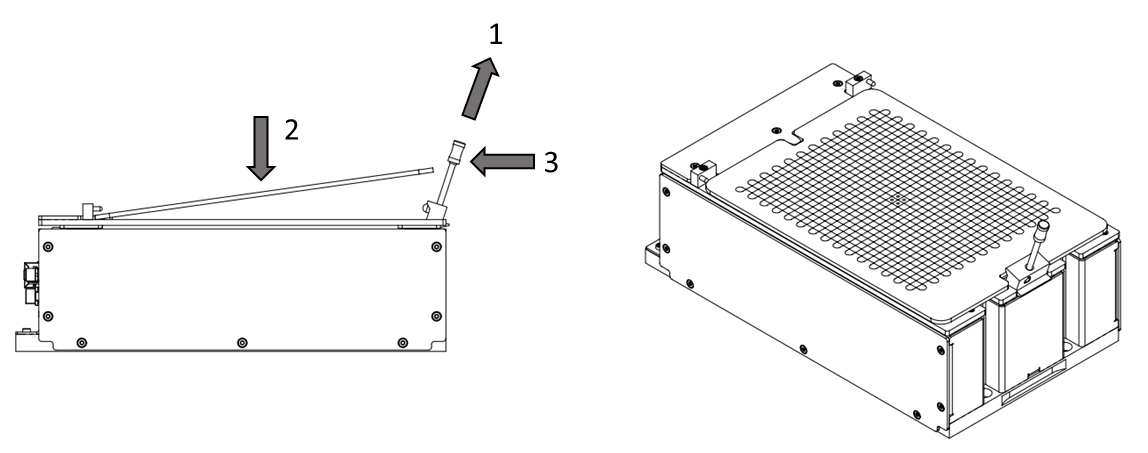 1
2
3