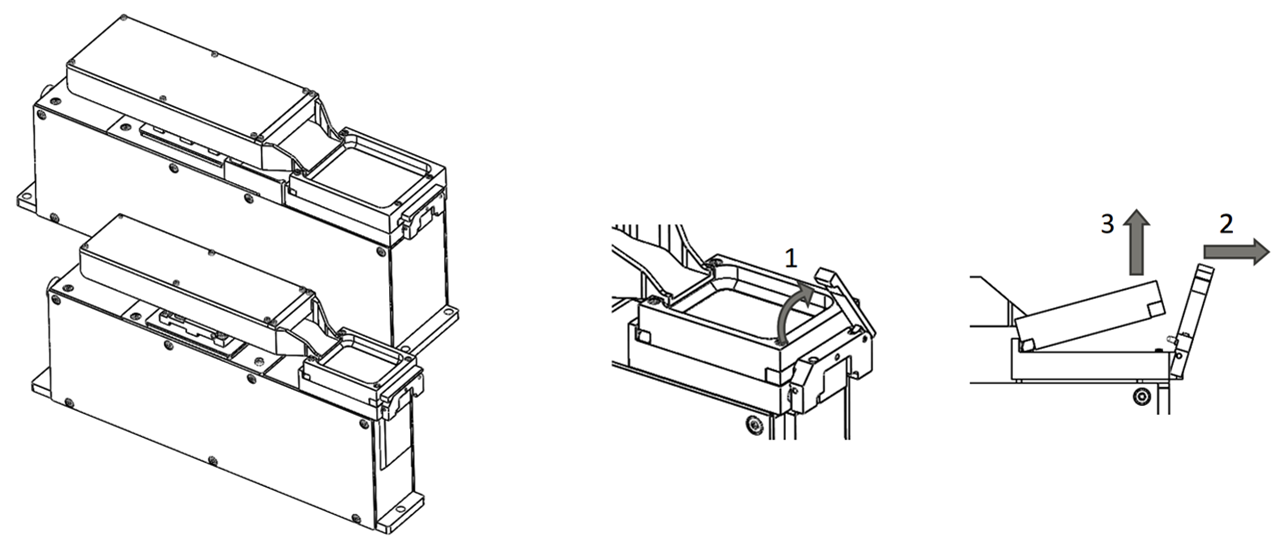 1

3

2