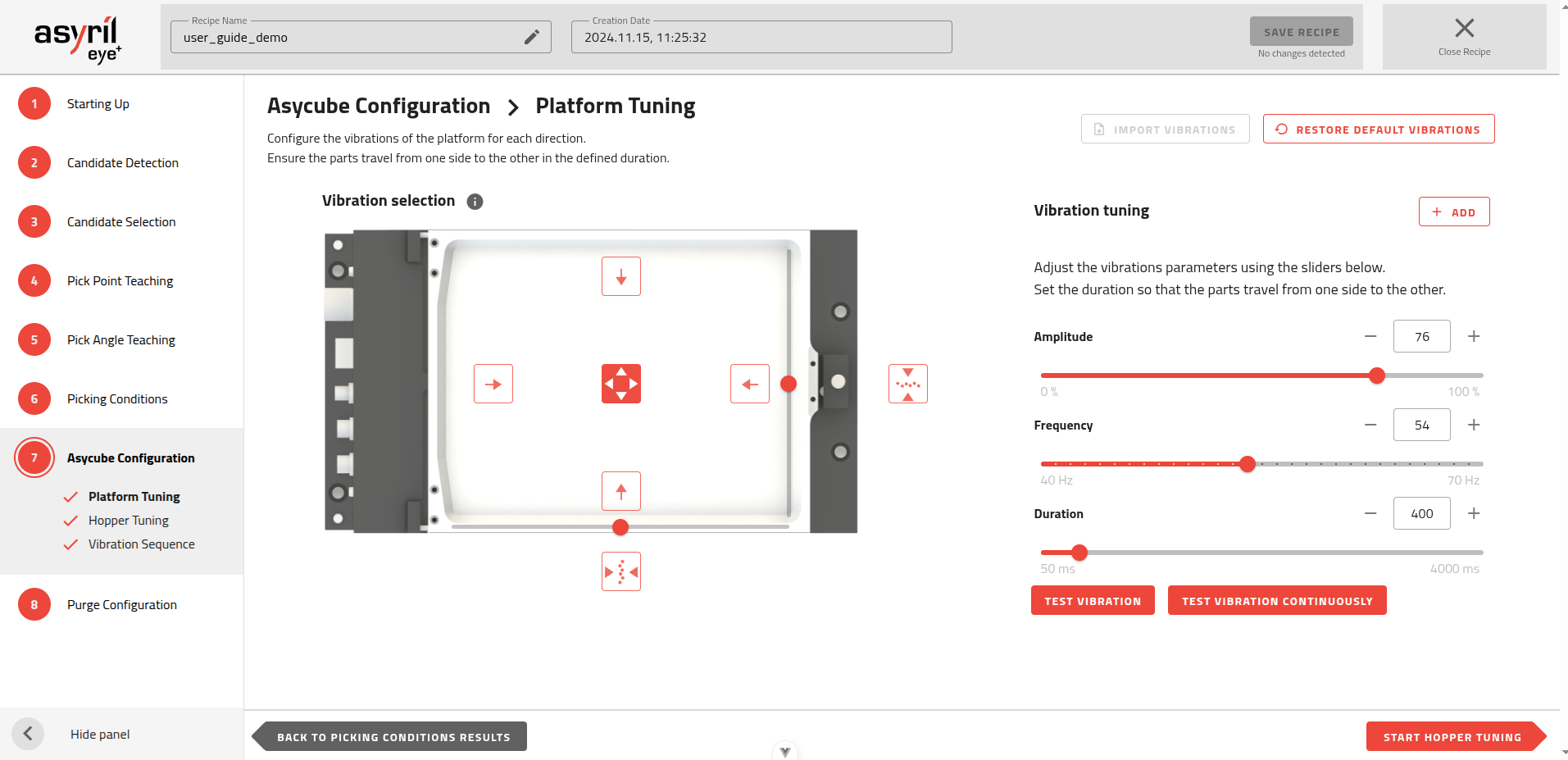 asyril eye+

Recipe Name
user_guide_demo

Creation Date
2024.11.15, 11:25:32

SAVE RECIPE
No changes detected

Close Recipe

1 Starting Up
2 Candidate Detection
3 Candidate Selection
4 Pick Point Teaching
5 Pick Angle Teaching
6 Picking Conditions
7 Asycube Configuration
Platform Tuning
Hopper Tuning
Vibration Sequence
8 Purge Configuration

Hide panel

Asycube Configuration > Platform Tuning

Configure the vibrations of the platform for each direction.
Ensure the parts travel from one side to the other in the defined duration.

IMPORT VIBRATIONS
RESTORE DEFAULT VIBRATIONS

Vibration selection

Vibration tuning
+ ADD

Adjust the vibrations parameters using the sliders below.
Set the duration so that the parts travel from one side to the other.

Amplitude
76
0 %
100 %

Frequency
54
40 Hz
70 Hz

Duration
400
50 ms
4000 ms

TEST VIBRATION
TEST VIBRATION CONTINUOUSLY

BACK TO PICKING CONDITIONS RESULTS
START HOPPER TUNING